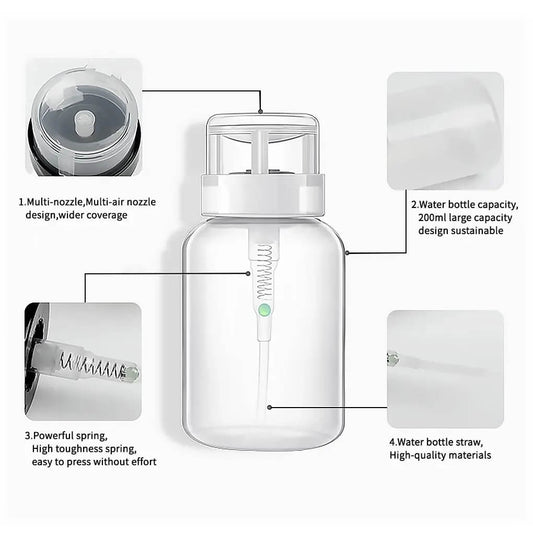 1.Multi-nozzle,Multi-air nozzle design,wider coverage

2.Water bottle capacity, 200ml large capacity design sustainable

3.Powerful spring, High toughness spring, easy to press without effort

4.Water bottle straw, High-quality materials